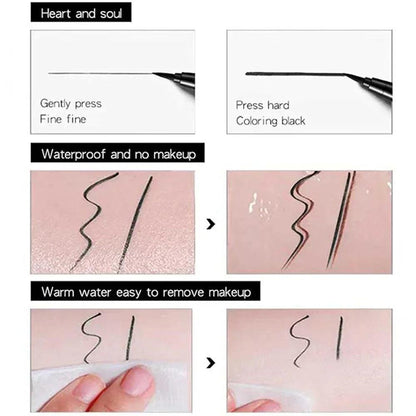 Heart and soul

Gently press
Fine fine

Press hard
Coloring black

Waterproof and no makeup

Warm water easy to remove makeup