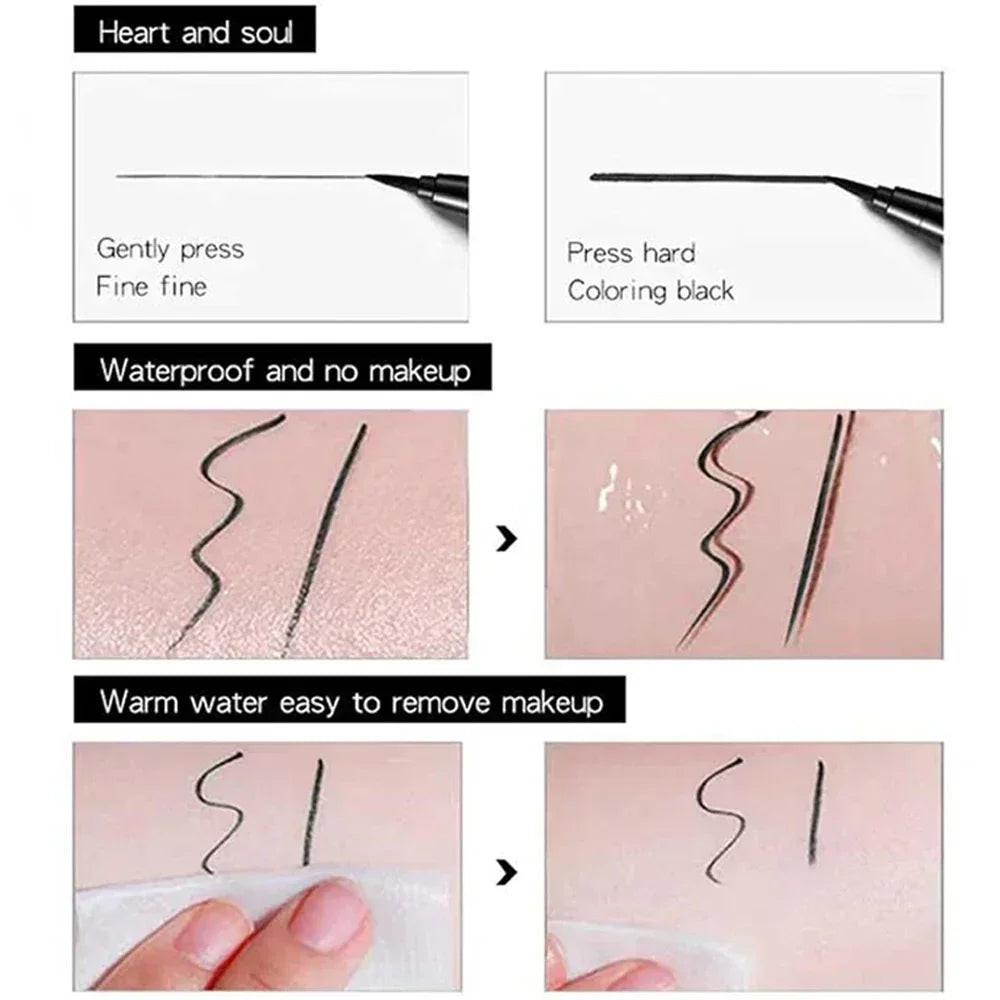 Heart and soul

Gently press
Fine fine

Press hard
Coloring black

Waterproof and no makeup

Warm water easy to remove makeup